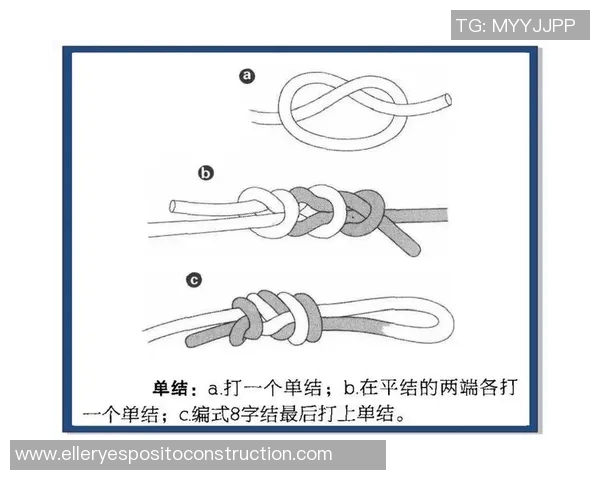 TG: MYYJJPP

a

b

c

单结：a.打一个单结；b.在平结的两端各打一个单结；c.编式8字结最后打上单结。

www.elleryespositoconstruction.com